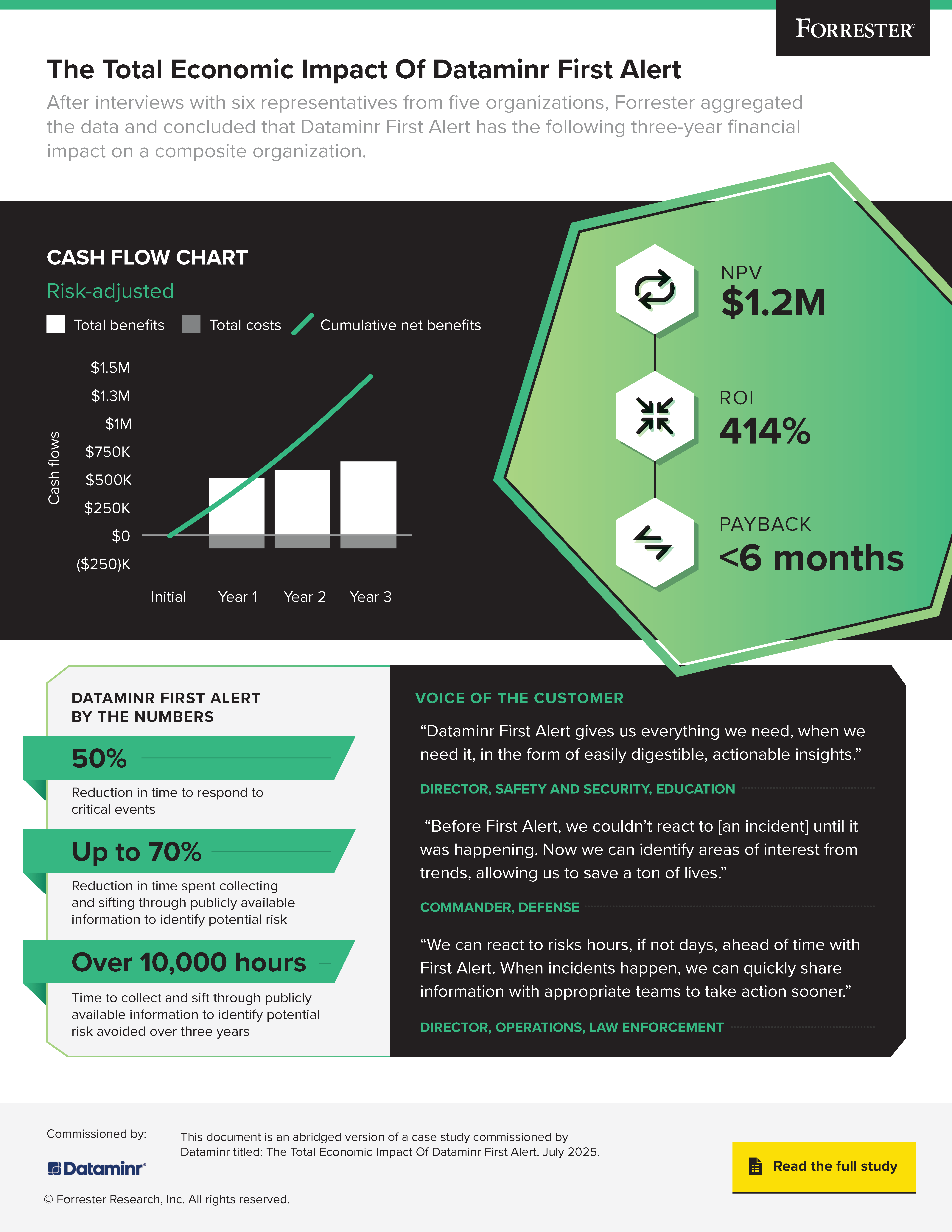 FORRESTER®

The Total Economic Impact Of Dataminr First Alert

After interviews with six representatives from five organizations, Forrester aggregated the data and concluded that Dataminr First Alert has the following three-year financial impact on a composite organization.

CASH FLOW CHART

Risk-adjusted

Total benefits Total costs Cumulative net benefits

Cash flows

$1.5M
$1.3M
$1M
$750K
$500K
$250K
$0
($250)K

Initial Year 1 Year 2 Year 3

NPV
$1.2M

ROI
414%

PAYBACK
<6 months

DATAMINR FIRST ALERT BY THE NUMBERS

50%
Reduction in time to respond to critical events

Up to 70%
Reduction in time spent collecting and sifting through publicly available information to identify potential risk

Over 10,000 hours
Time to collect and sift through publicly available information to identify potential risk avoided over three years

VOICE OF THE CUSTOMER

“Dataminr First Alert gives us everything we need, when we need it, in the form of easily digestible, actionable insights.”

DIRECTOR, SAFETY AND SECURITY, EDUCATION

“Before First Alert, we couldn’t react to [an incident] until it was happening. Now we can identify areas of interest from trends, allowing us to save a ton of lives.”

COMMANDER, DEFENSE

“We can react to risks hours, if not days, ahead of time with First Alert. When incidents happen, we can quickly share information with appropriate teams to take action sooner.”

DIRECTOR, OPERATIONS, LAW ENFORCEMENT

Commissioned by:

Dataminr®

This document is an abridged version of a case study commissioned by Dataminr titled: The Total Economic Impact Of Dataminr First Alert, July 2025.

Read the full study

© Forrester Research, Inc. All rights reserved.